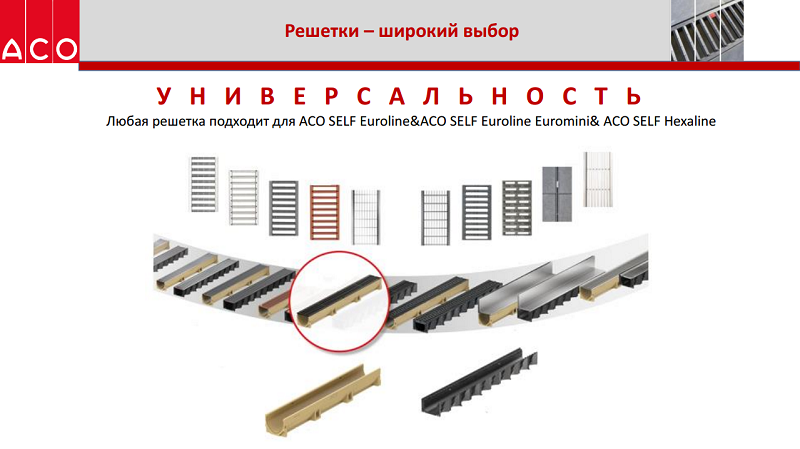 ACO

Решетки – широкий выбор

УНИВЕРСАЛЬНОСТЬ

Любая решетка подходит для ACO SELF Euroline&ACO SELF Euroline Euromini& ACO SELF Hexaline